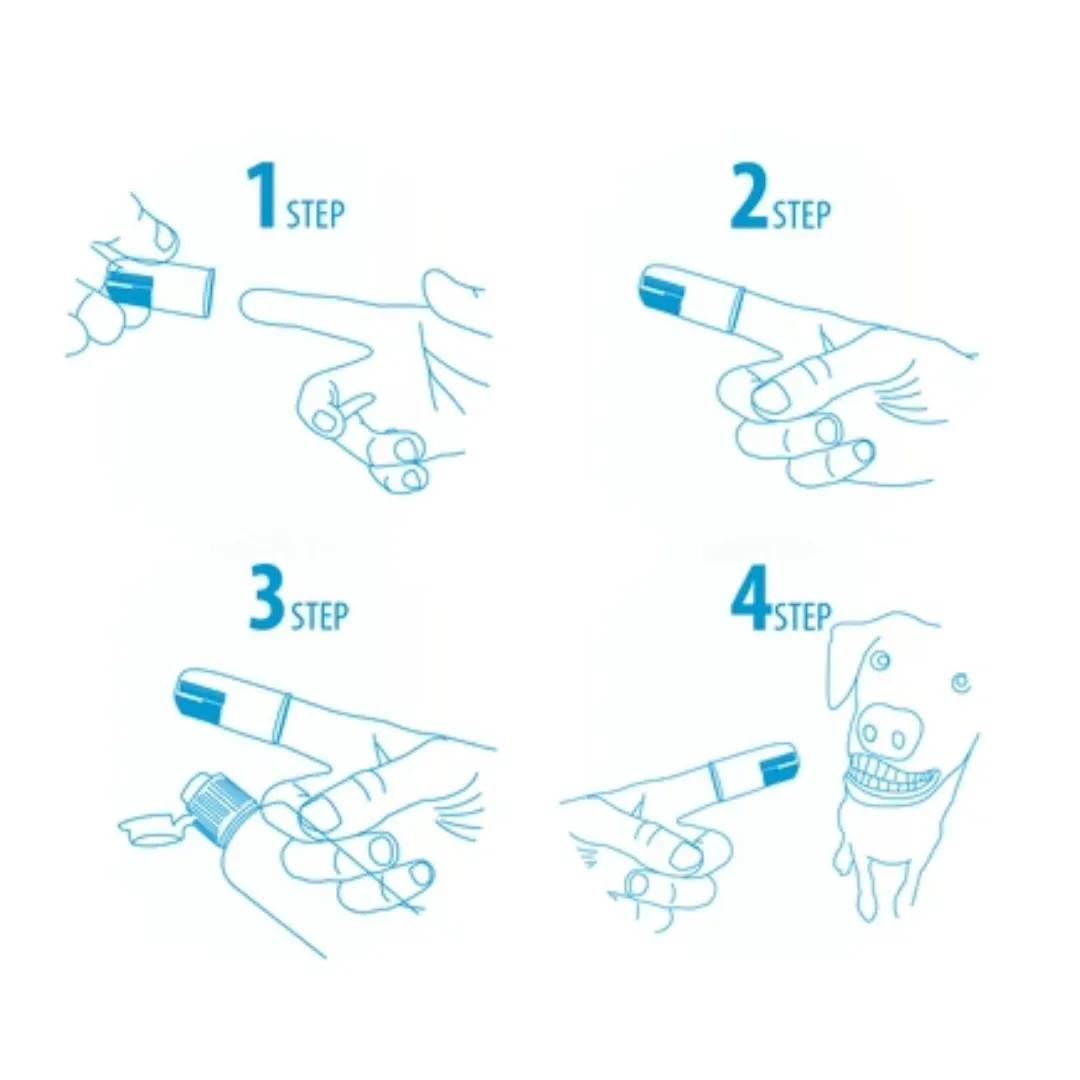 1 STEP

2 STEP

3 STEP

4 STEP